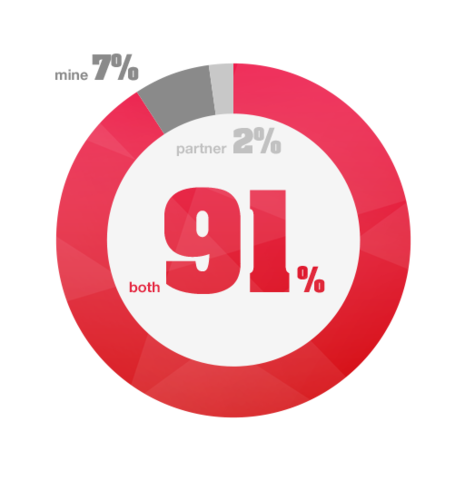 mine 7%

partner 2%

both 91%