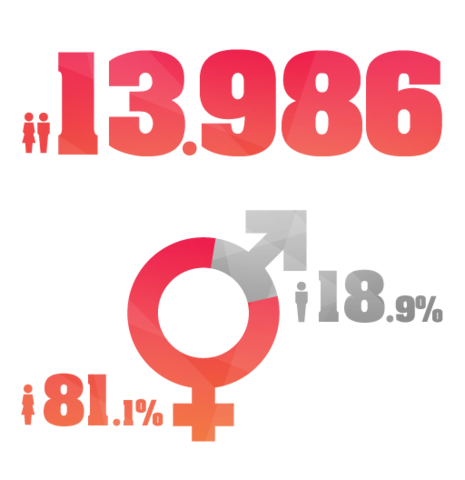 13.986

18.9%

81.1%